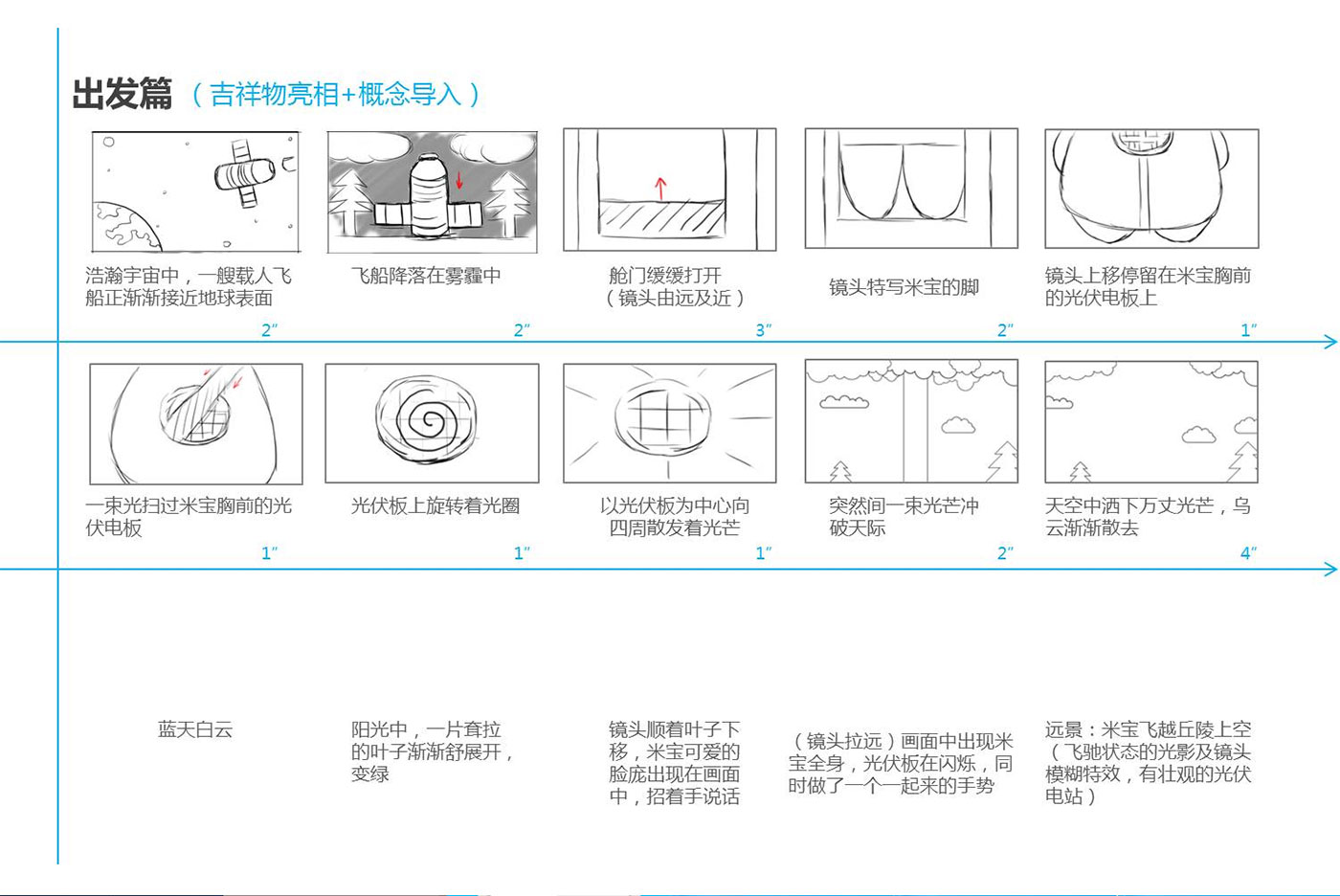 出发篇 （吉祥物亮相+概念导入）

浩瀚宇宙中，一艘载人飞船正渐渐接近地球表面
2″

飞船降落在雾霾中
2″

舱门缓缓打开（镜头由远及近）
3″

镜头特写米宝的脚
2″

镜头上移停留在米宝胸前的光伏电板上
1″

一束光扫过米宝胸前的光伏电板
1″

光伏板上旋转着光圈
1″

以光伏板为中心向四周散发着光芒
1″

突然间一束光芒冲破天际
2″

天空中洒下万丈光芒，乌云渐渐散去
4″

蓝天白云

阳光中，一片耷拉的叶子渐渐舒展开，变绿

镜头顺着叶子下移，米宝可爱的脸庞出现在画面中，招着手说话

（镜头拉远）画面中出现米宝全身，光伏板在闪烁，同时做了一个一起来的手势

远景：米宝飞越丘陵上空（飞驰状态的光影及镜头模糊特效，有壮观的光伏电站）